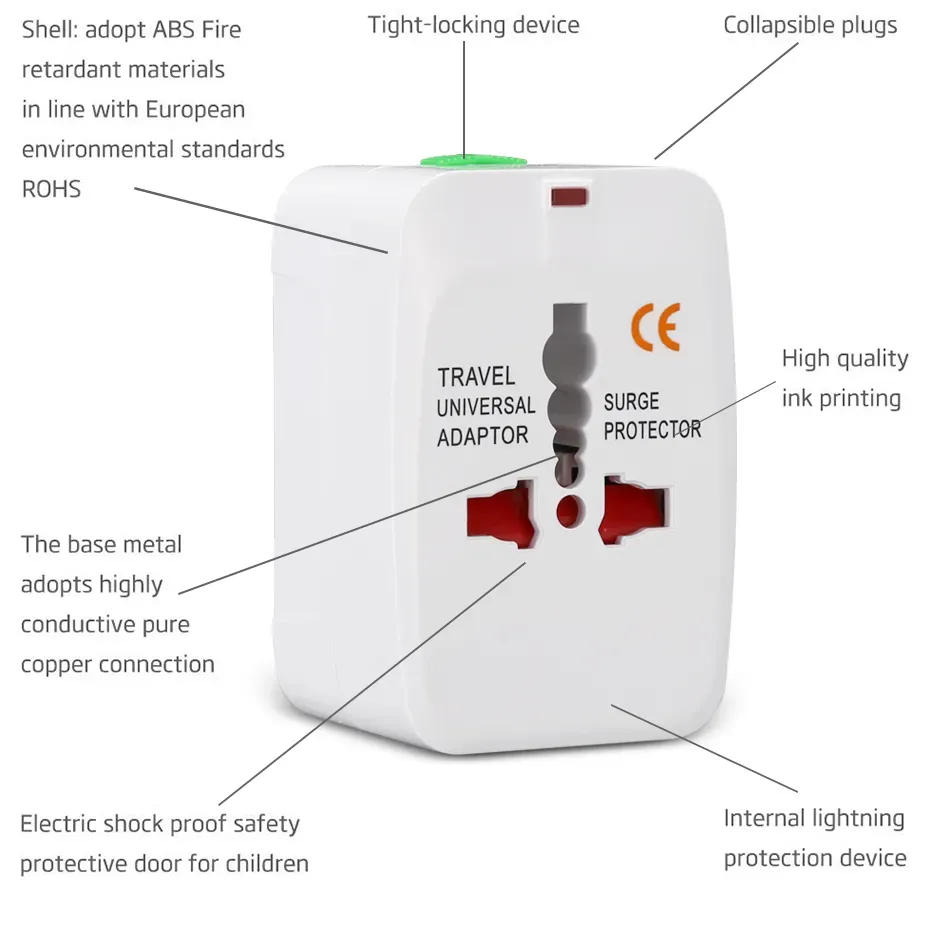 Shell: adopt ABS Fire retardant materials in line with European environmental standards ROHS

Tight-locking device

Collapsible plugs

CE

TRAVEL UNIVERSAL ADAPTOR

SURGE PROTECTOR

High quality ink printing

The base metal adopts highly conductive pure copper connection

Electric shock proof safety protective door for children

Internal lightning protection device